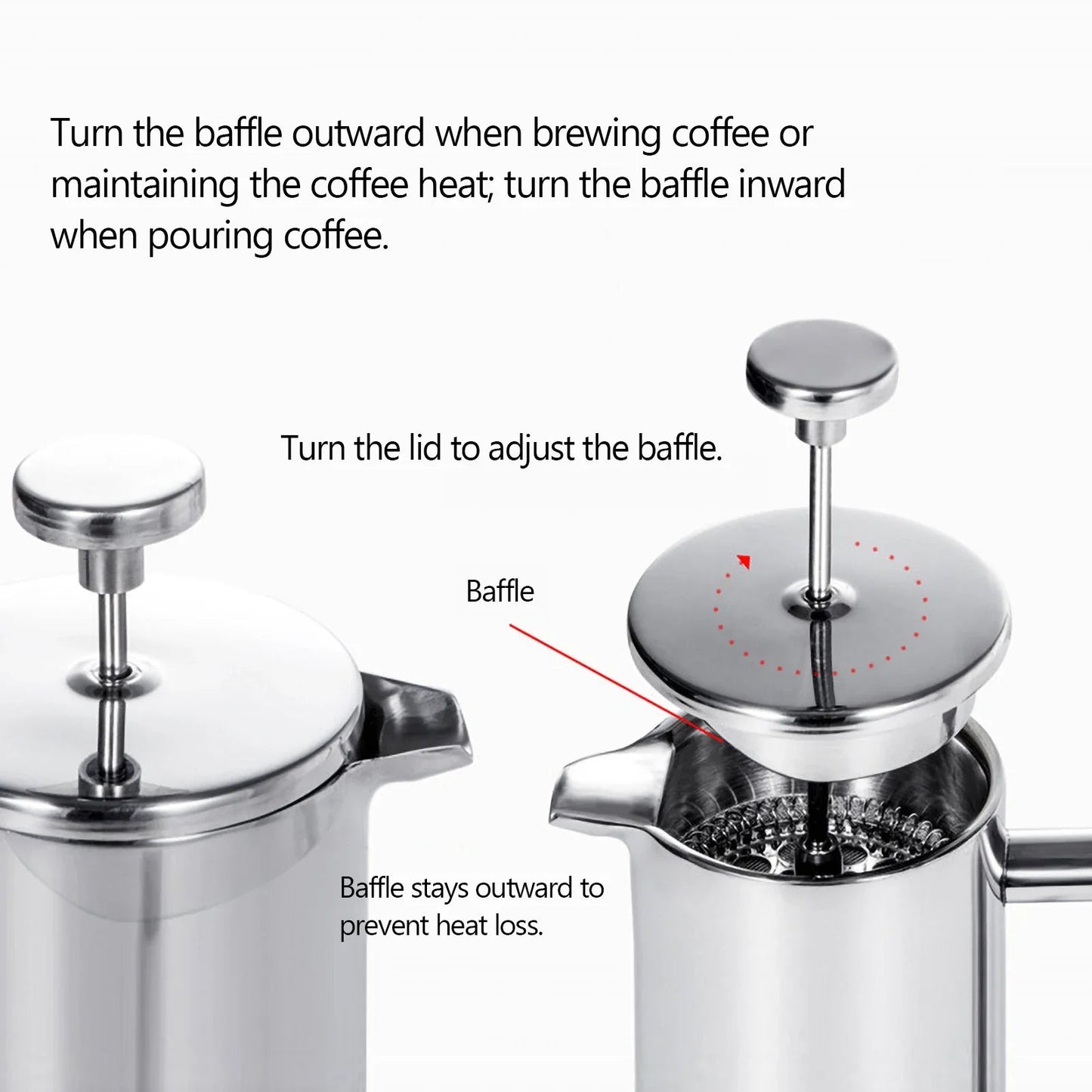 Turn the baffle outward when brewing coffee or maintaining the coffee heat; turn the baffle inward when pouring coffee.

Turn the lid to adjust the baffle.

Baffle

Baffle stays outward to prevent heat loss.